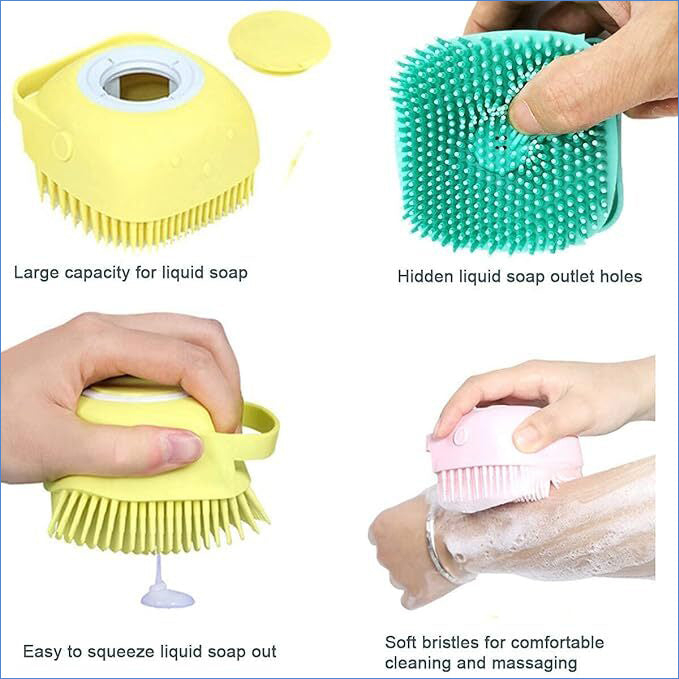 Large capacity for liquid soap

Hidden liquid soap outlet holes

Easy to squeeze liquid soap out

Soft bristles for comfortable cleaning and massaging